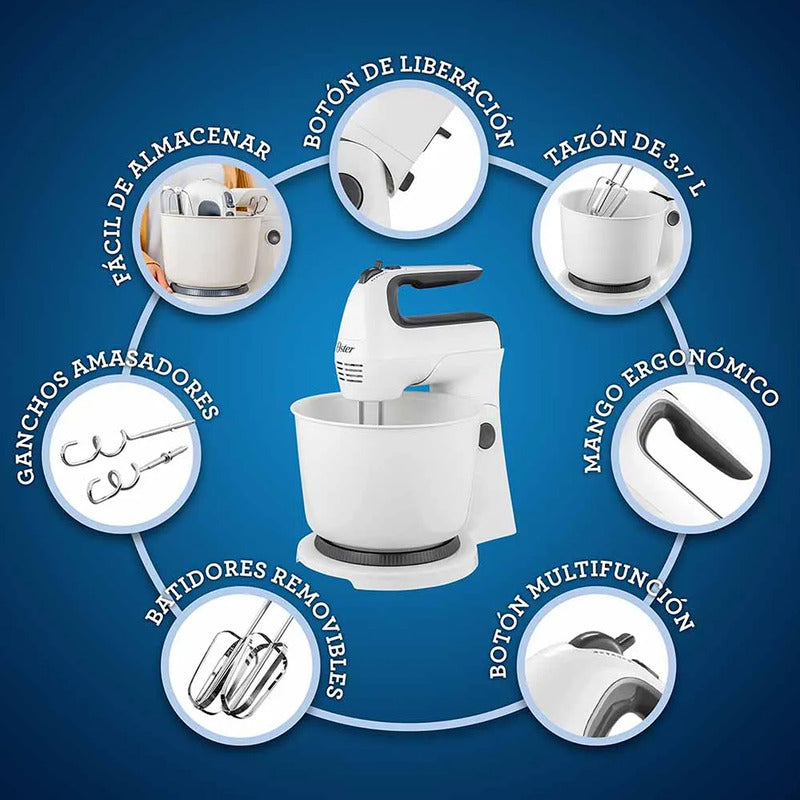 BOTÓN DE LIBERACIÓN

TAZÓN DE 3.7 L

MANGO ERGONÓMICO

BOTÓN MULTIFUNCIÓN

BATIDORES REMOVIBLES

GANCHOS AMASADORES

FÁCIL DE ALMACENAR

Oster